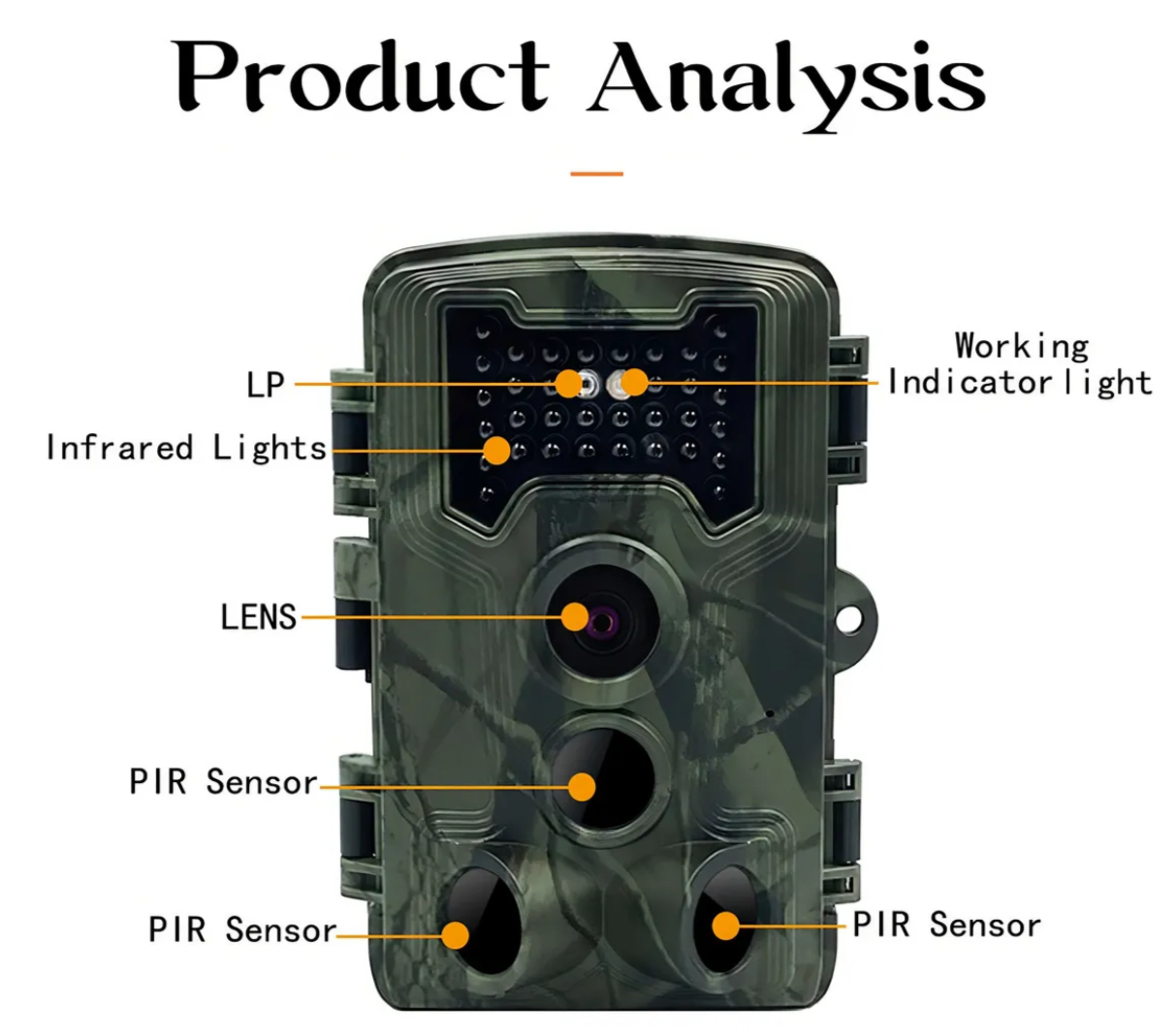 Product Analysis

LP

Working Indicator light

Infrared Lights

LENS

PIR Sensor

PIR Sensor

PIR Sensor